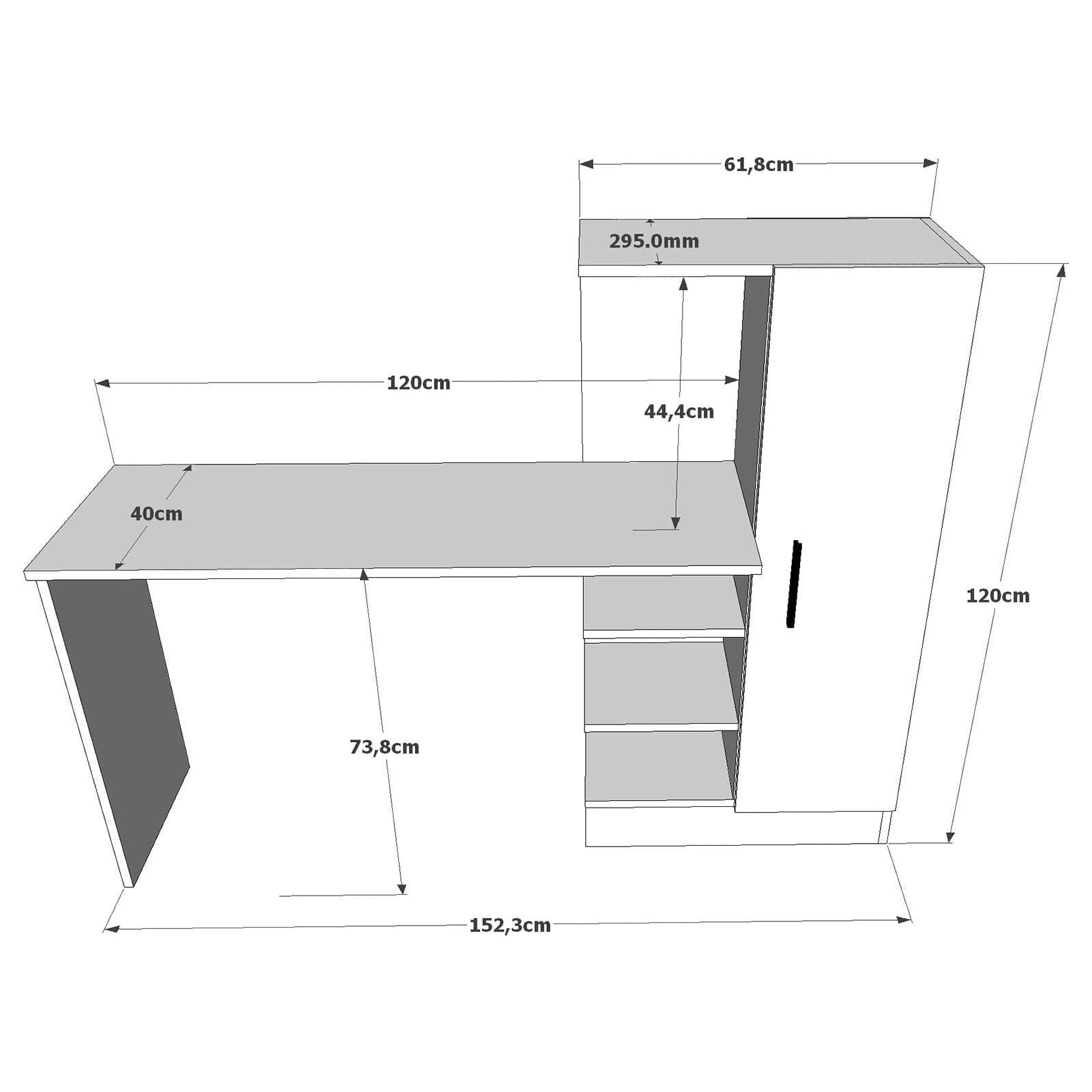 61,8cm

295.0mm

120cm

44,4cm

40cm

120cm

73,8cm

152,3cm