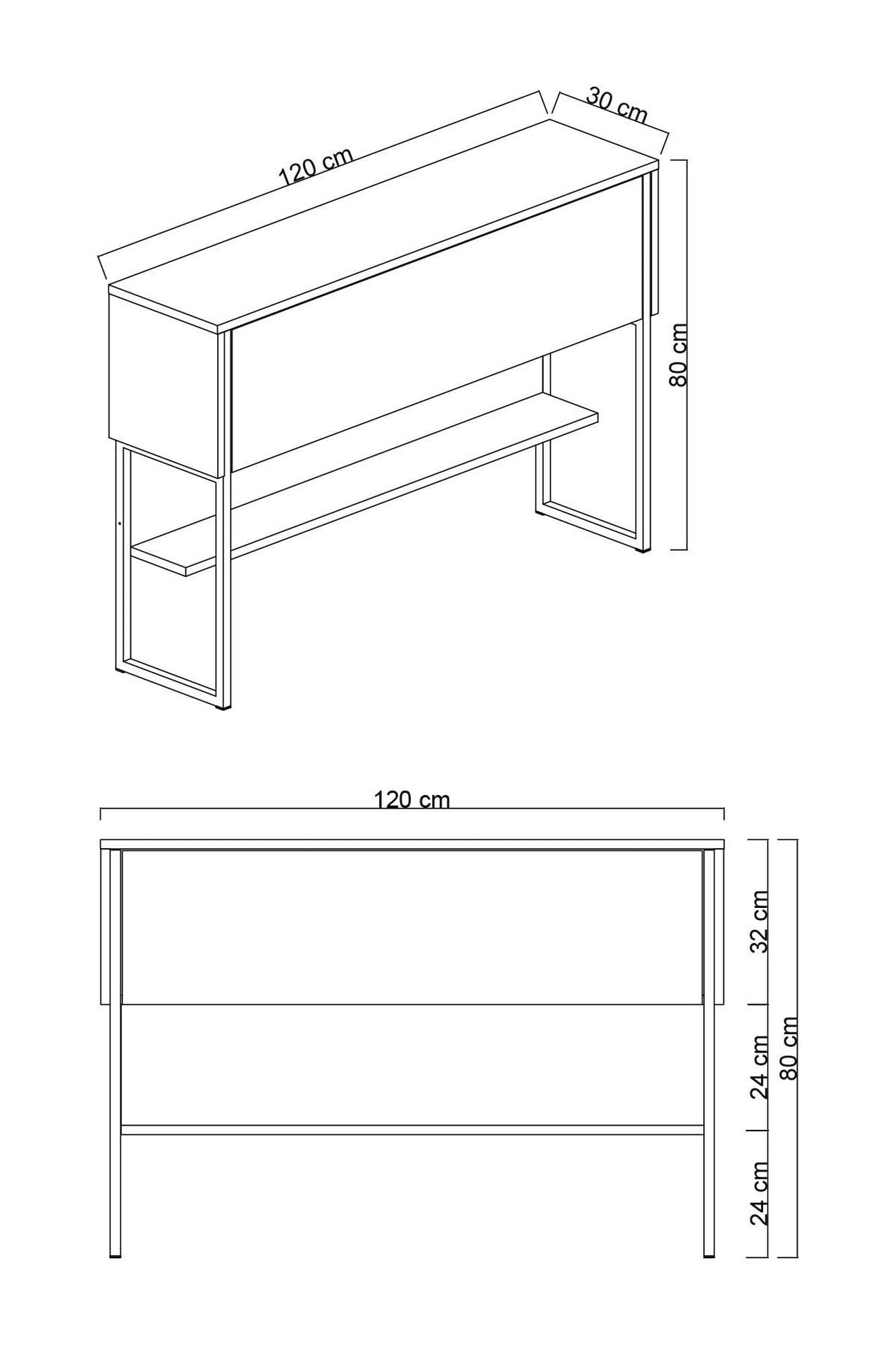 120 cm
30 cm
80 cm

120 cm
32 cm
24 cm
24 cm
80 cm