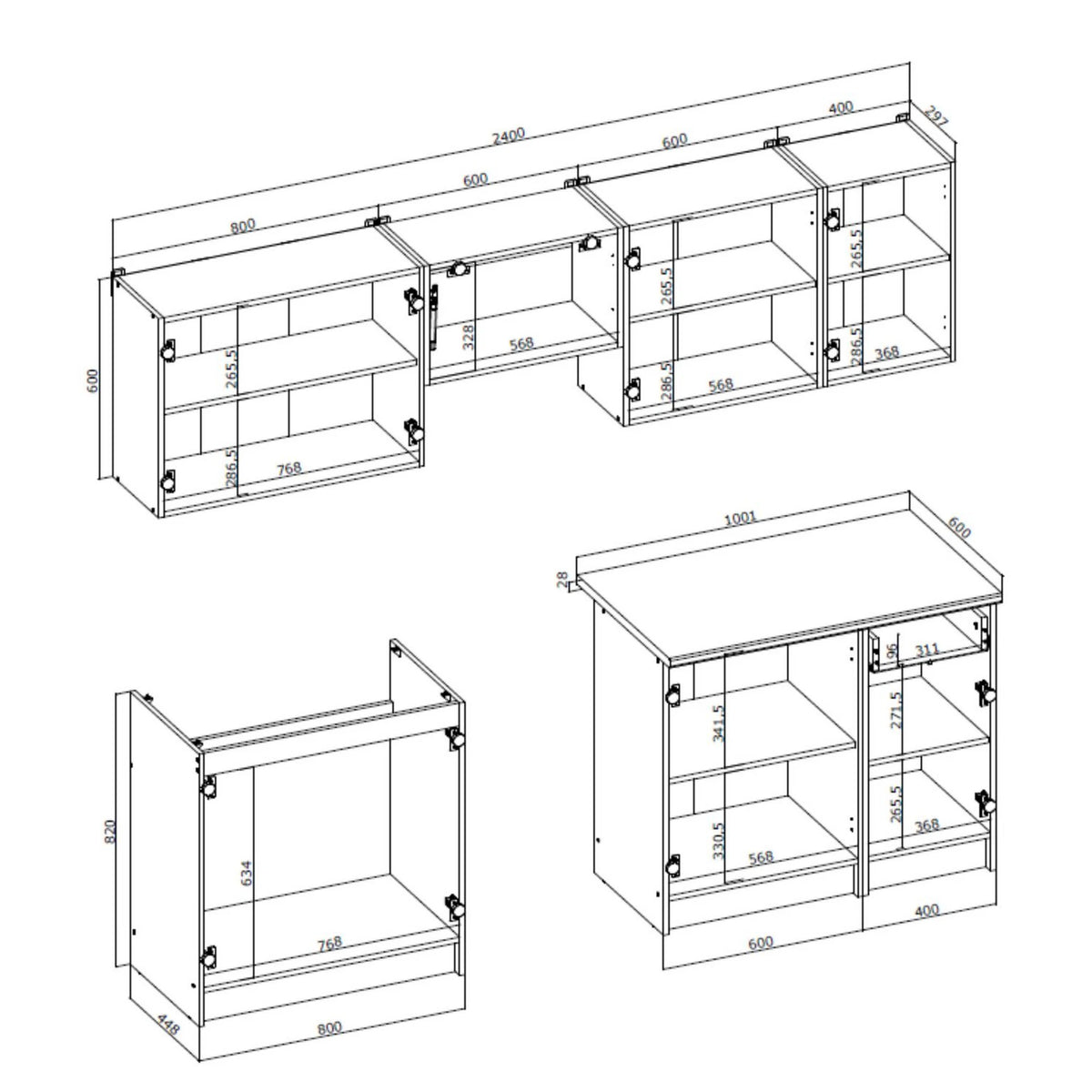 2400
800
600
600
400
297
600
265,5
286,5
768
328
568
265,5
286,5
568
265,5
286,5
368
1001
600
28
96
311
341,5
330,5
568
271,5
265,5
368
600
400
820
634
768
448
800