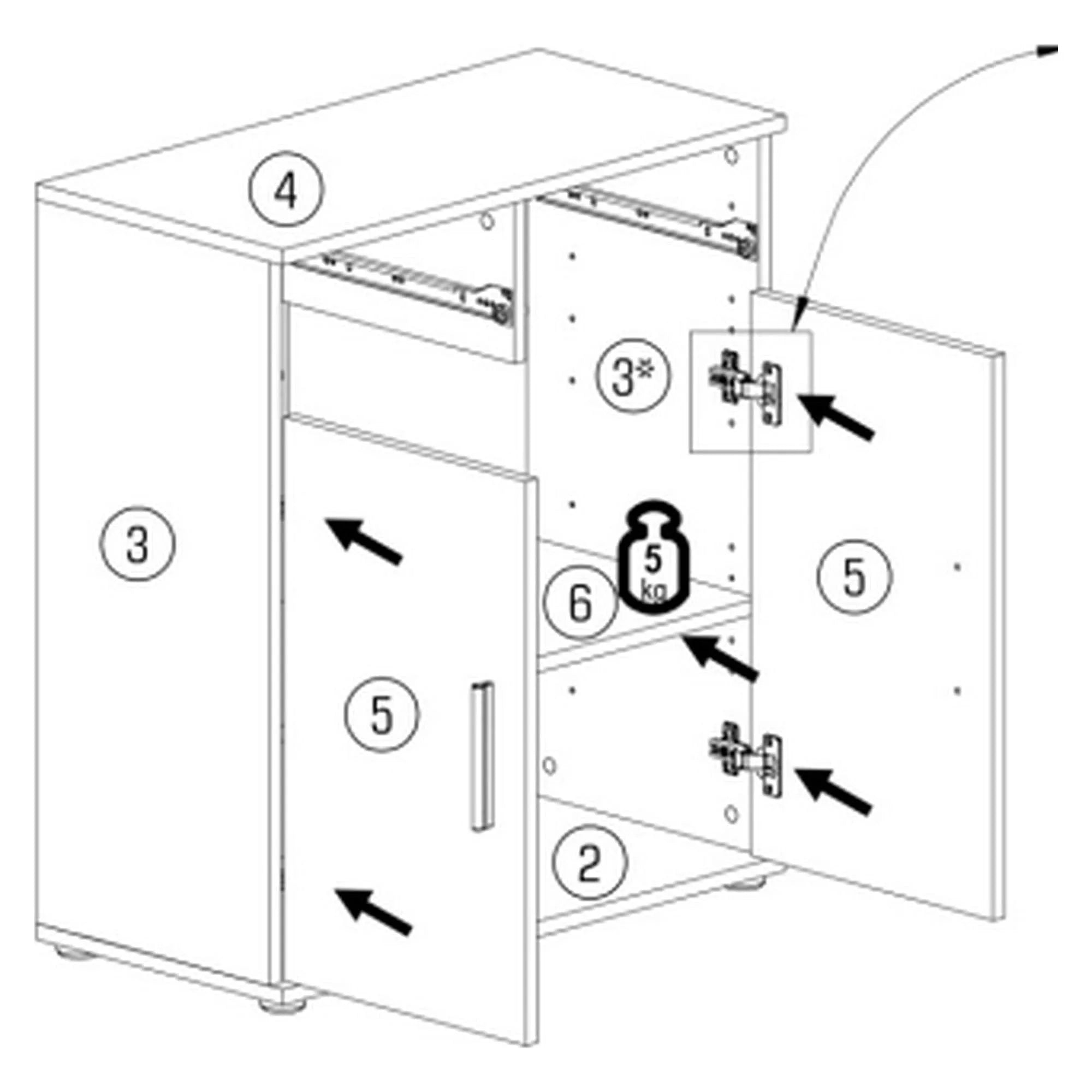 4

3*

3

5
kg

6

5

5

2