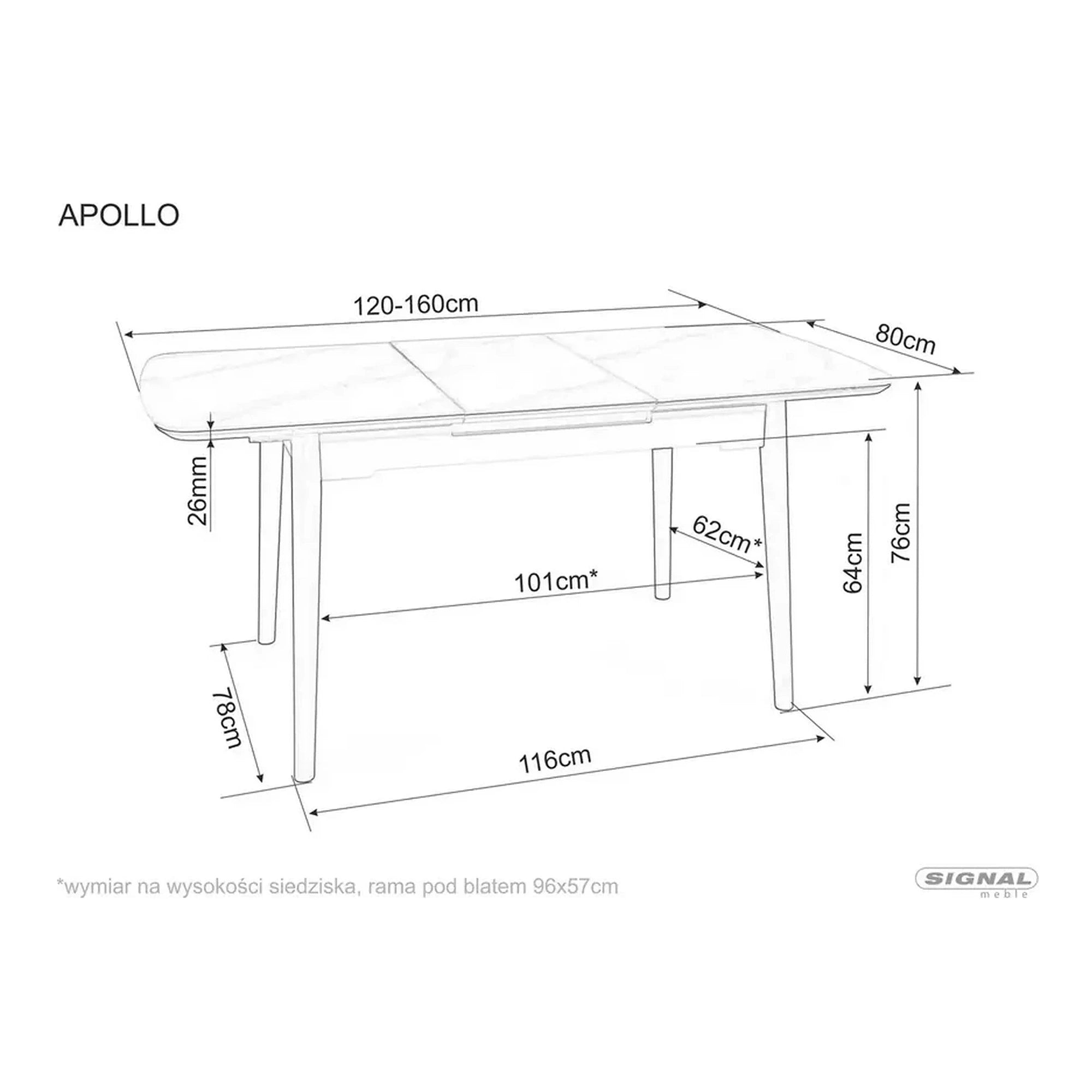 APOLLO

120-160cm

80cm

26mm

62cm*

101cm*

64cm

76cm

78cm

116cm

*wymiar na wysokości siedziska, rama pod blatem 96x57cm

SIGNAL
meble