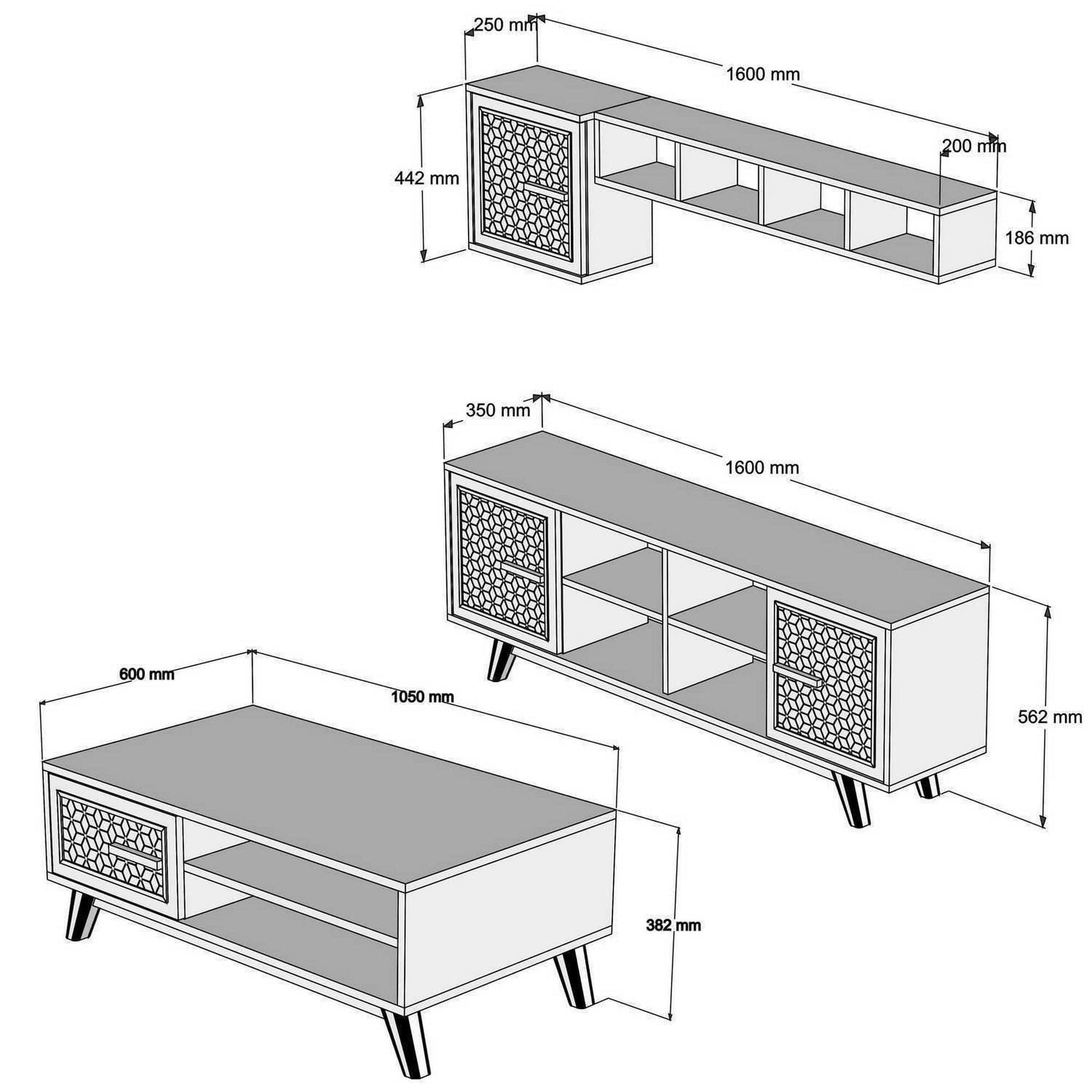 250 mm
1600 mm
200 mm
442 mm
186 mm

350 mm
1600 mm
562 mm

600 mm
1050 mm
382 mm