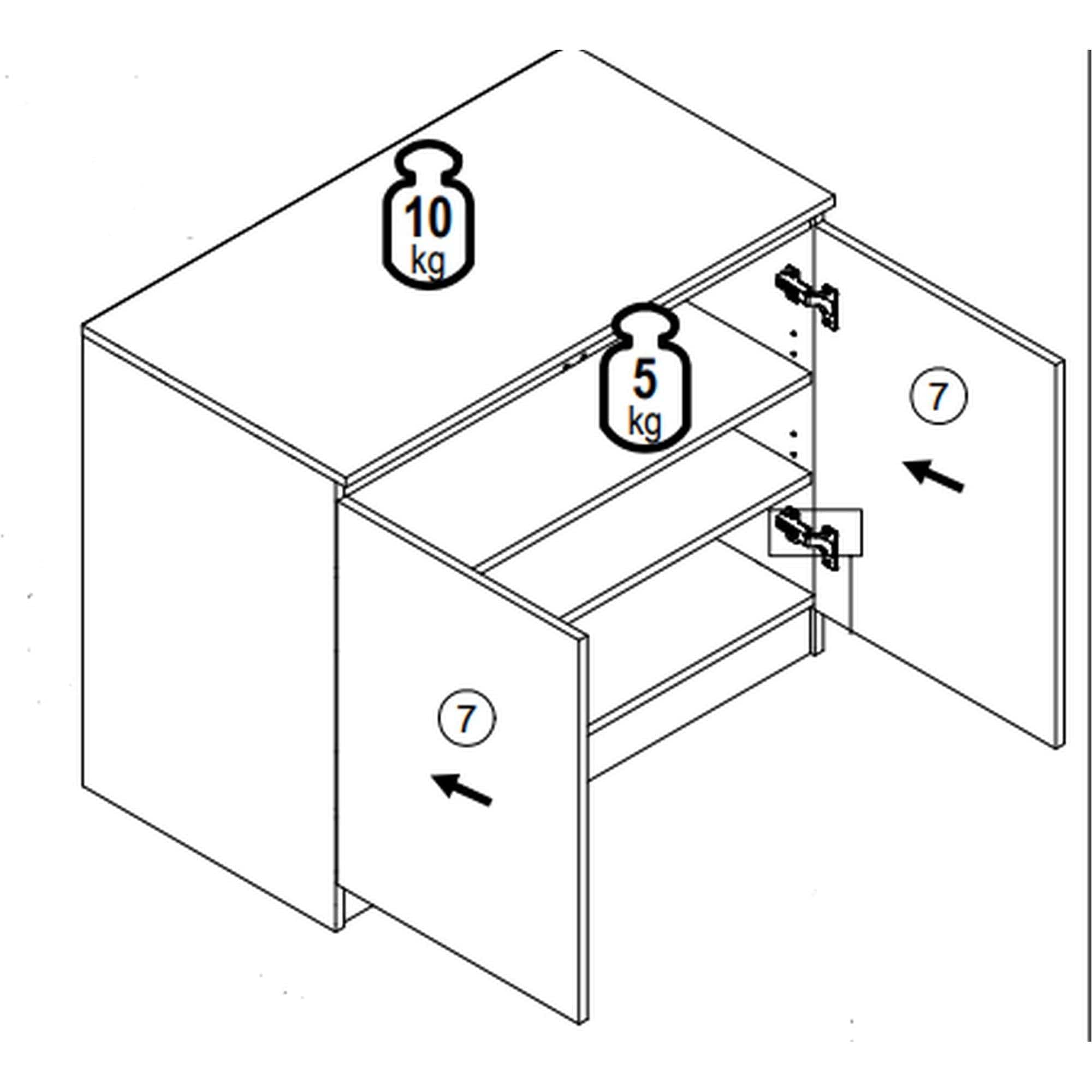 10
kg

5
kg

7

7