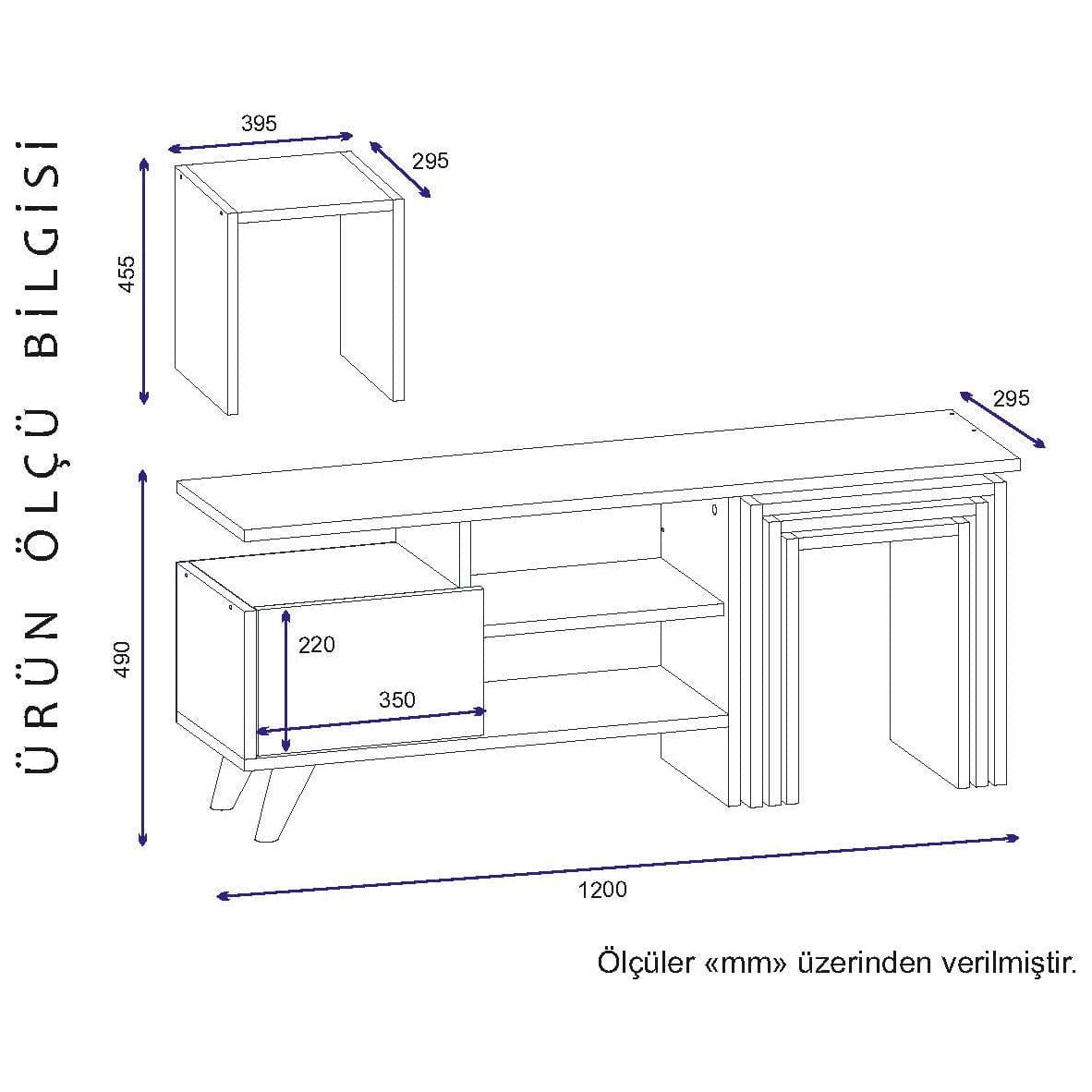 ÜRÜN ÖLÇÜ BİLGİSİ

395
295
455
295
490
220
350
1200

Ölçüler «mm» üzerinden verilmiştir.