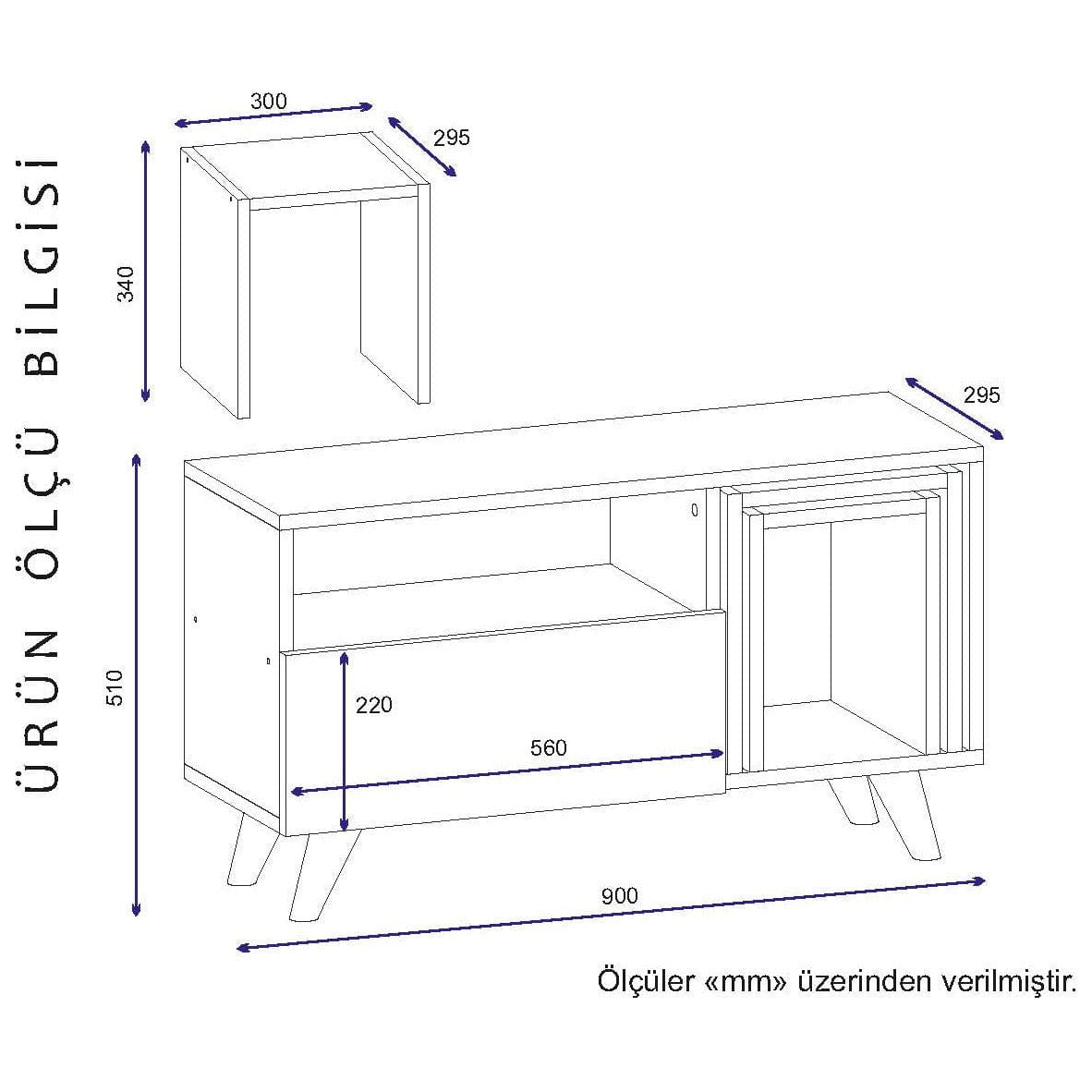 ÜRÜN ÖLÇÜ BİLGİSİ

300
295
340

295
510
220
560
900

Ölçüler «mm» üzerinden verilmiştir.