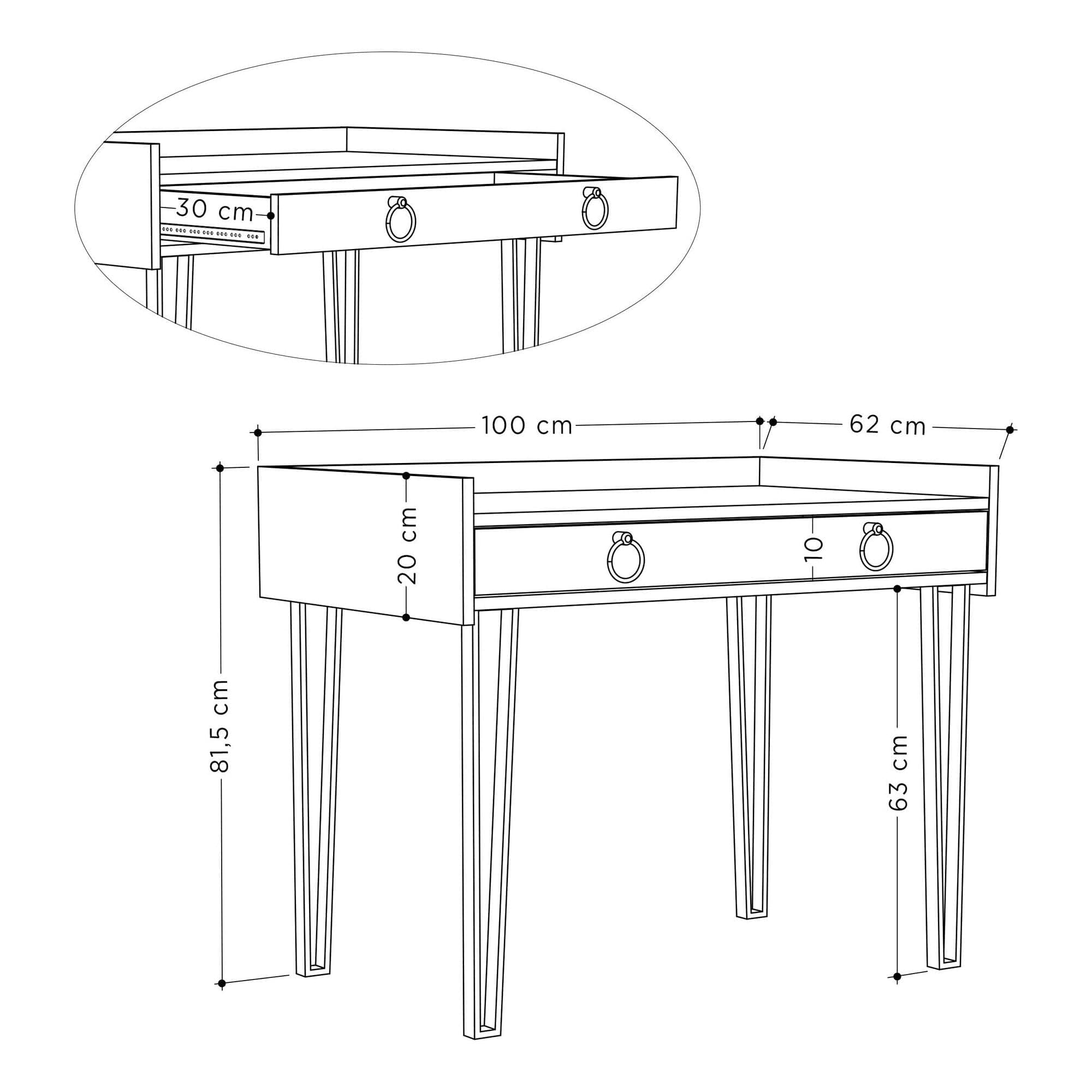 30 cm

100 cm

62 cm

20 cm

10

81,5 cm

63 cm