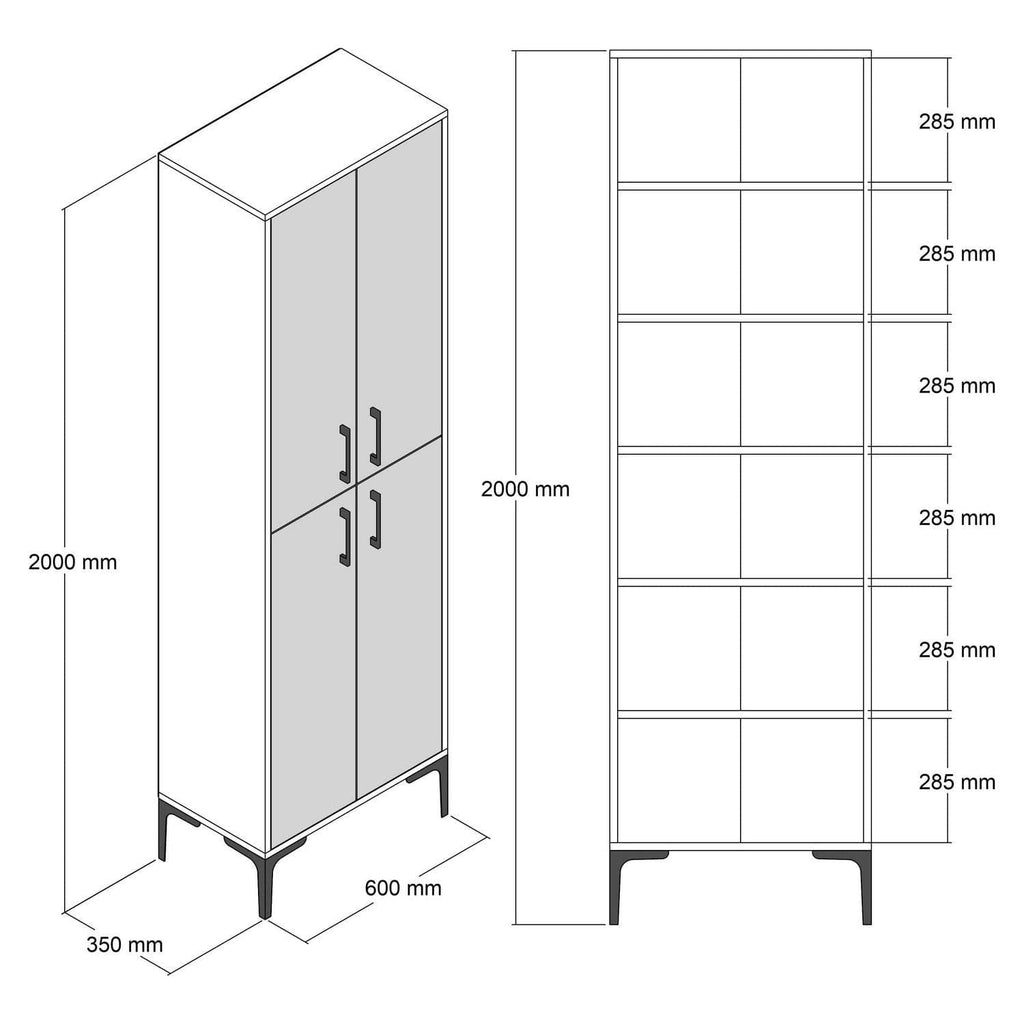 2000 mm

350 mm

600 mm

2000 mm

285 mm

285 mm

285 mm

285 mm

285 mm

285 mm